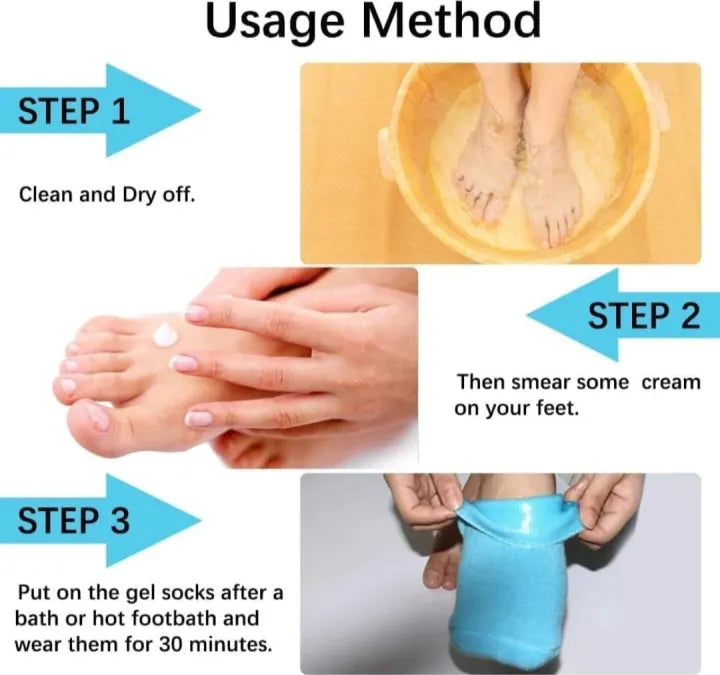 Usage Method

STEP 1

Clean and Dry off.

STEP 2

Then smear some cream on your feet.

STEP 3

Put on the gel socks after a bath or hot footbath and wear them for 30 minutes.