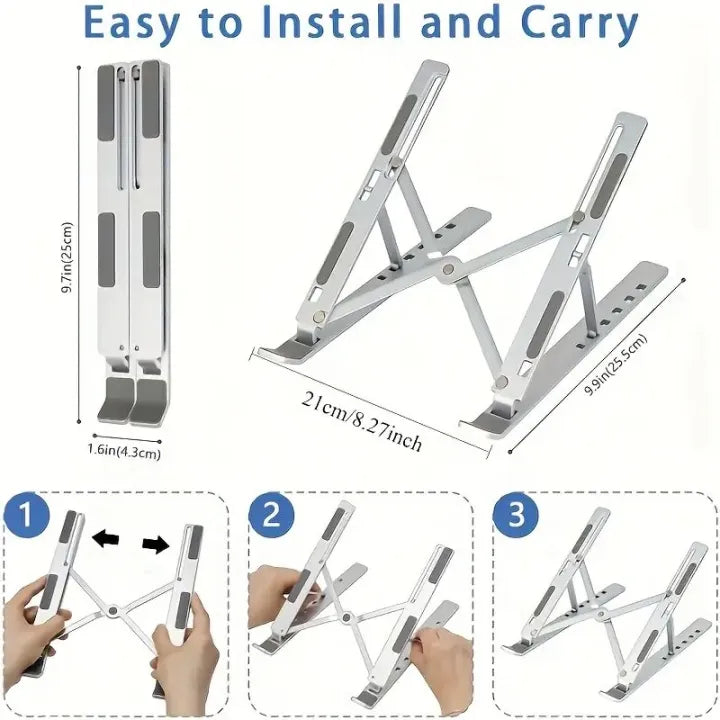 Easy to Install and Carry

9.7in(25cm)

1.6in(4.3cm)

21cm/8.27inch

9.9in(25.5cm)

1

2

3